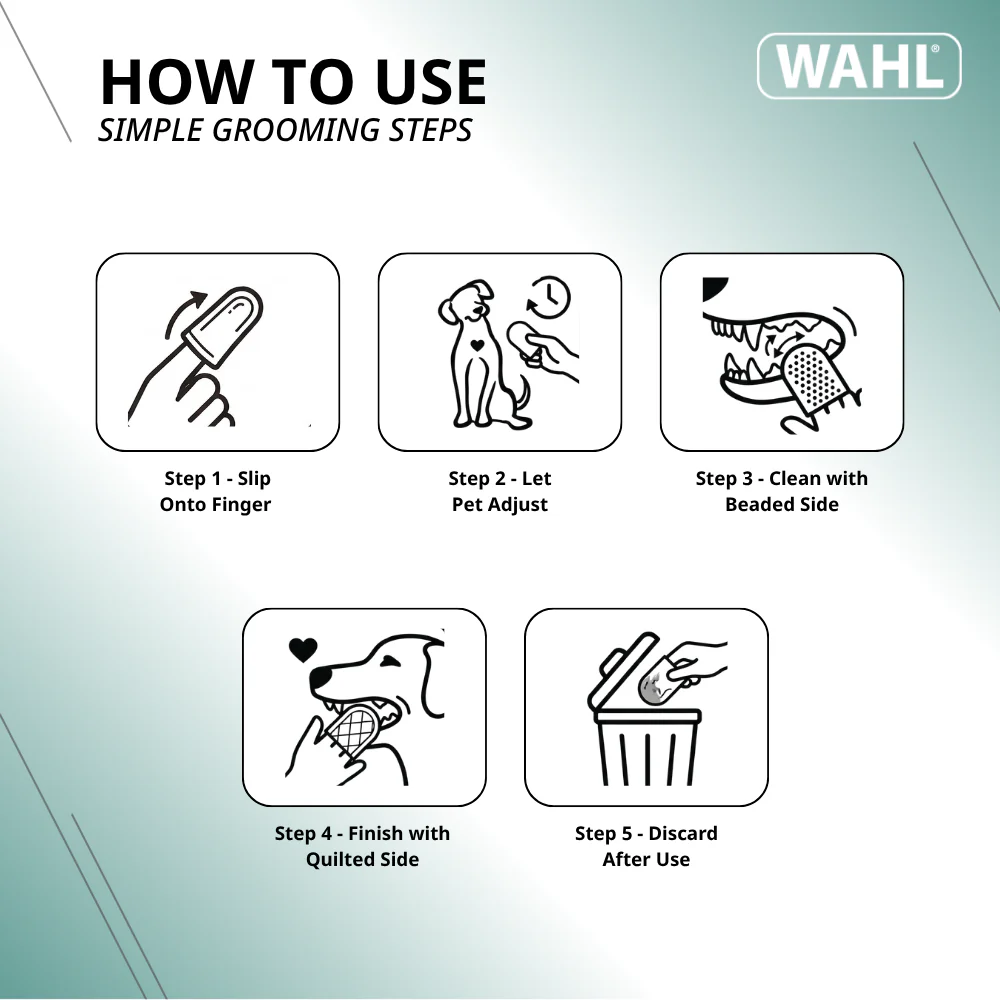 HOW TO USE
SIMPLE GROOMING STEPS

WAHL®

Step 1 - Slip Onto Finger

Step 2 - Let Pet Adjust

Step 3 - Clean with Beaded Side

Step 4 - Finish with Quilted Side

Step 5 - Discard After Use